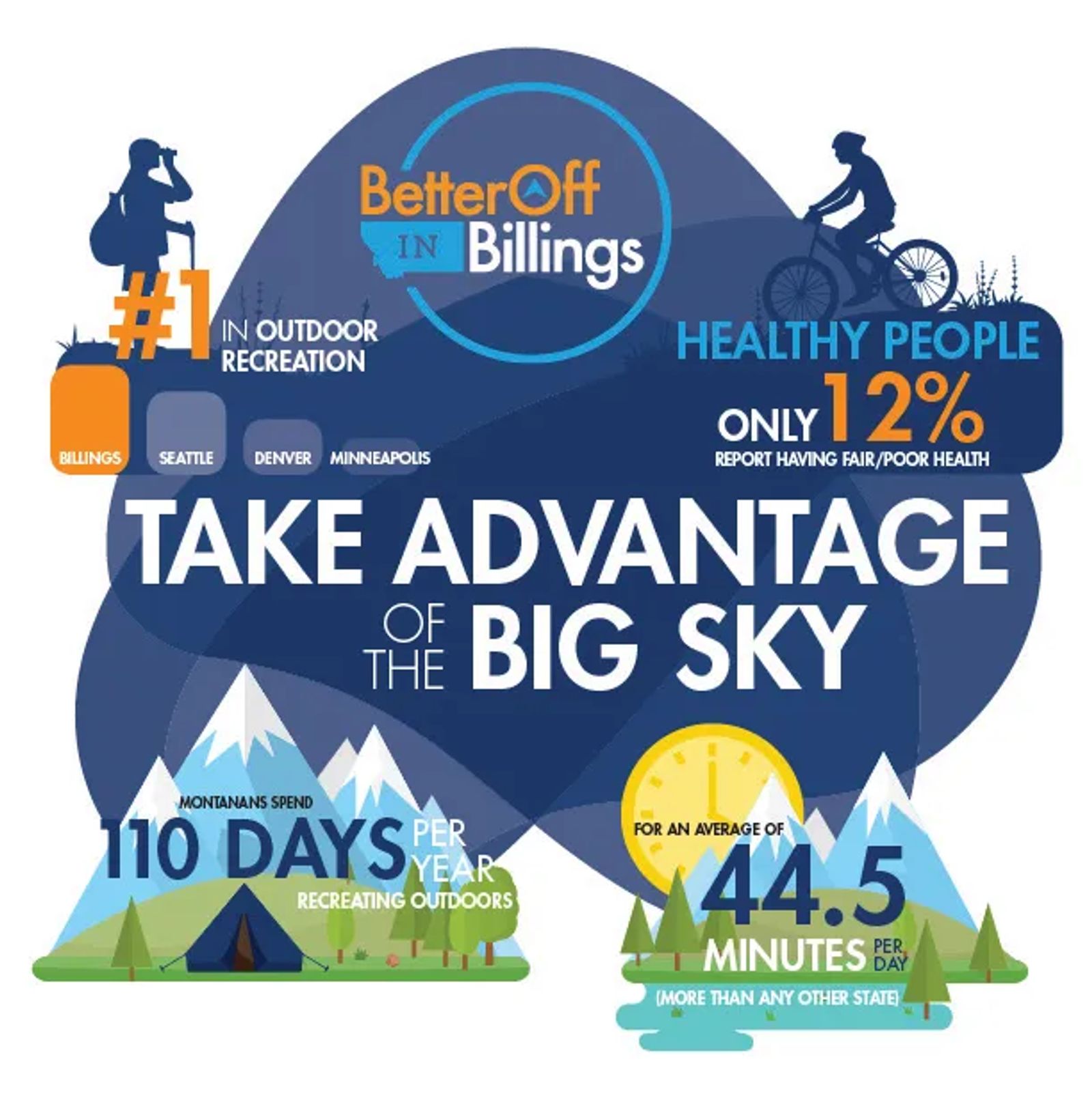 BetterOff IN Billings

#1 IN OUTDOOR RECREATION

BILLINGS SEATTLE DENVER MINNEAPOLIS

HEALTHY PEOPLE
ONLY 12%
REPORT HAVING FAIR/POOR HEALTH

TAKE ADVANTAGE OF THE BIG SKY

MONTANANS SPEND
110 DAYS PER YEAR
RECREATING OUTDOORS

FOR AN AVERAGE OF
44.5
MINUTES PER DAY
(MORE THAN ANY OTHER STATE)