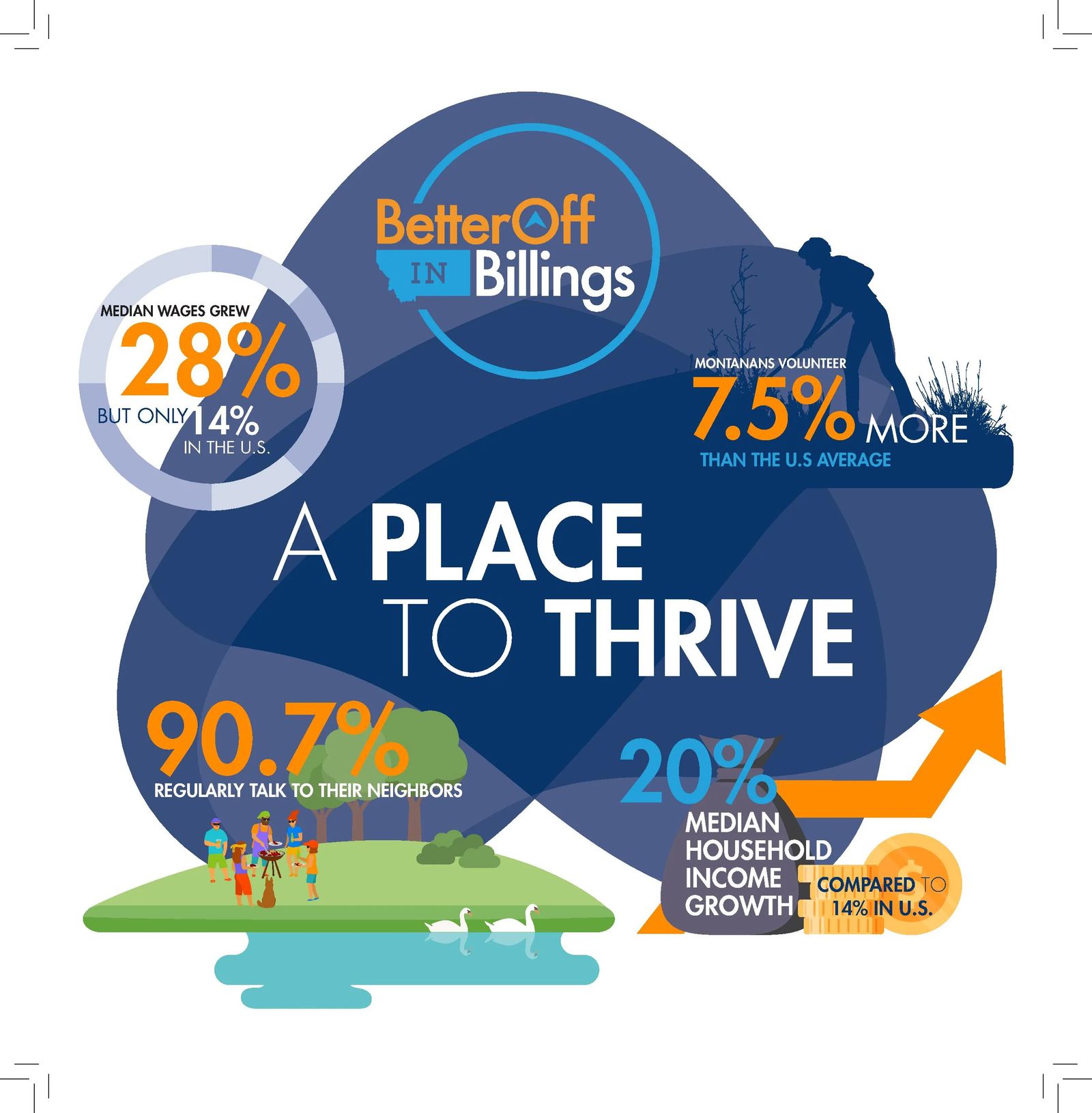 BetterOff IN Billings

MEDIAN WAGES GREW 28% BUT ONLY 14% IN THE U.S.

MONTANANS VOLUNTEER 7.5% MORE THAN THE U.S AVERAGE

A PLACE TO THRIVE

90.7% REGULARLY TALK TO THEIR NEIGHBORS

20% MEDIAN HOUSEHOLD INCOME GROWTH

COMPARED TO 14% IN U.S.